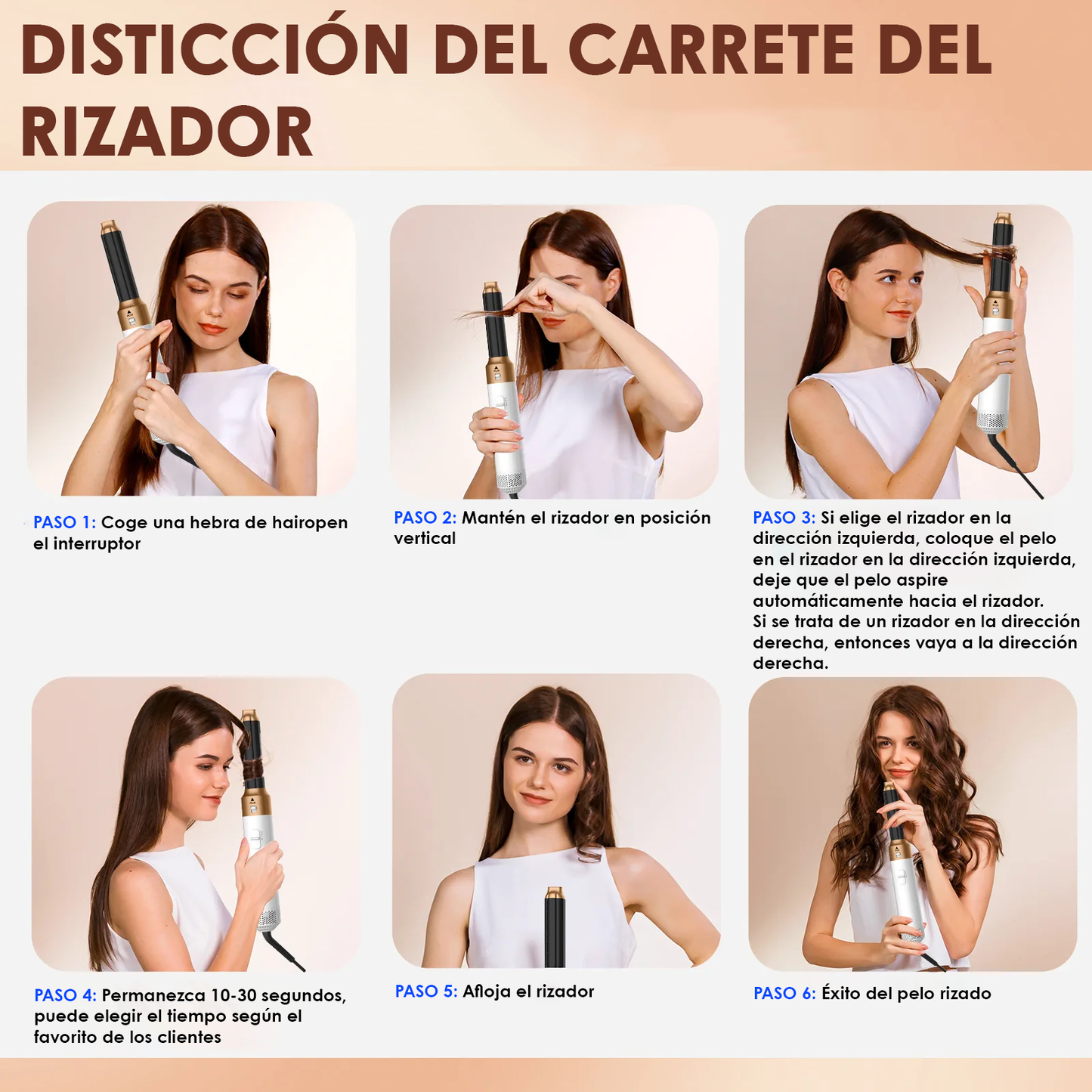 DISTICCIÓN DEL CARRETE DEL RIZADOR

PASO 1: Coge una hebra de hairopen el interruptor

PASO 2: Mantén el rizador en posición vertical

PASO 3: Si elige el rizador en la dirección izquierda, coloque el pelo en el rizador en la dirección izquierda, deje que el pelo aspire automáticamente hacia el rizador.
Si se trata de un rizador en la dirección derecha, entonces vaya a la dirección derecha.

PASO 4: Permanezca 10-30 segundos, puede elegir el tiempo según el favorito de los clientes

PASO 5: Afloja el rizador

PASO 6: Éxito del pelo rizado